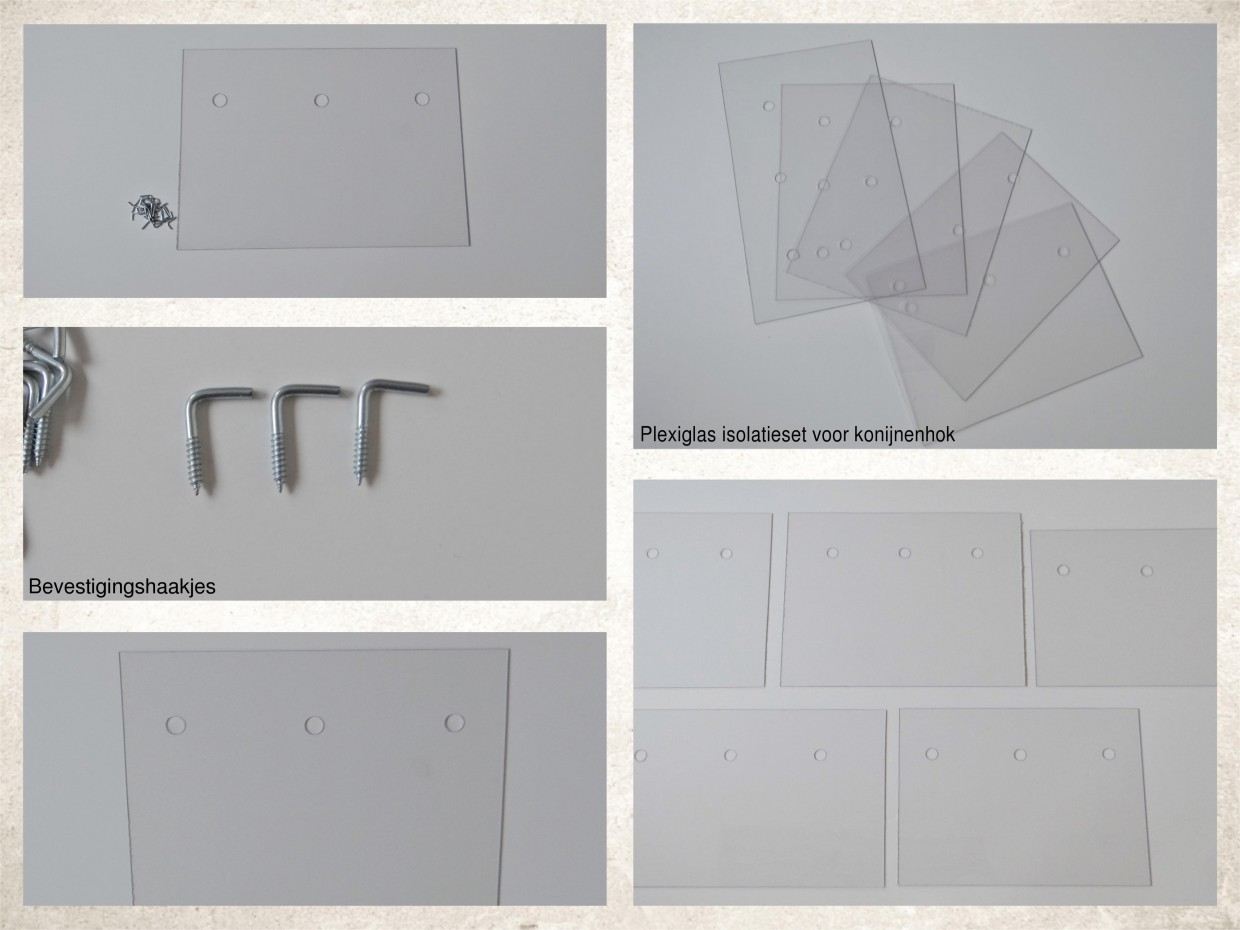 Bevestigingshaakjes

Plexiglas isolatieset voor konijnenhok